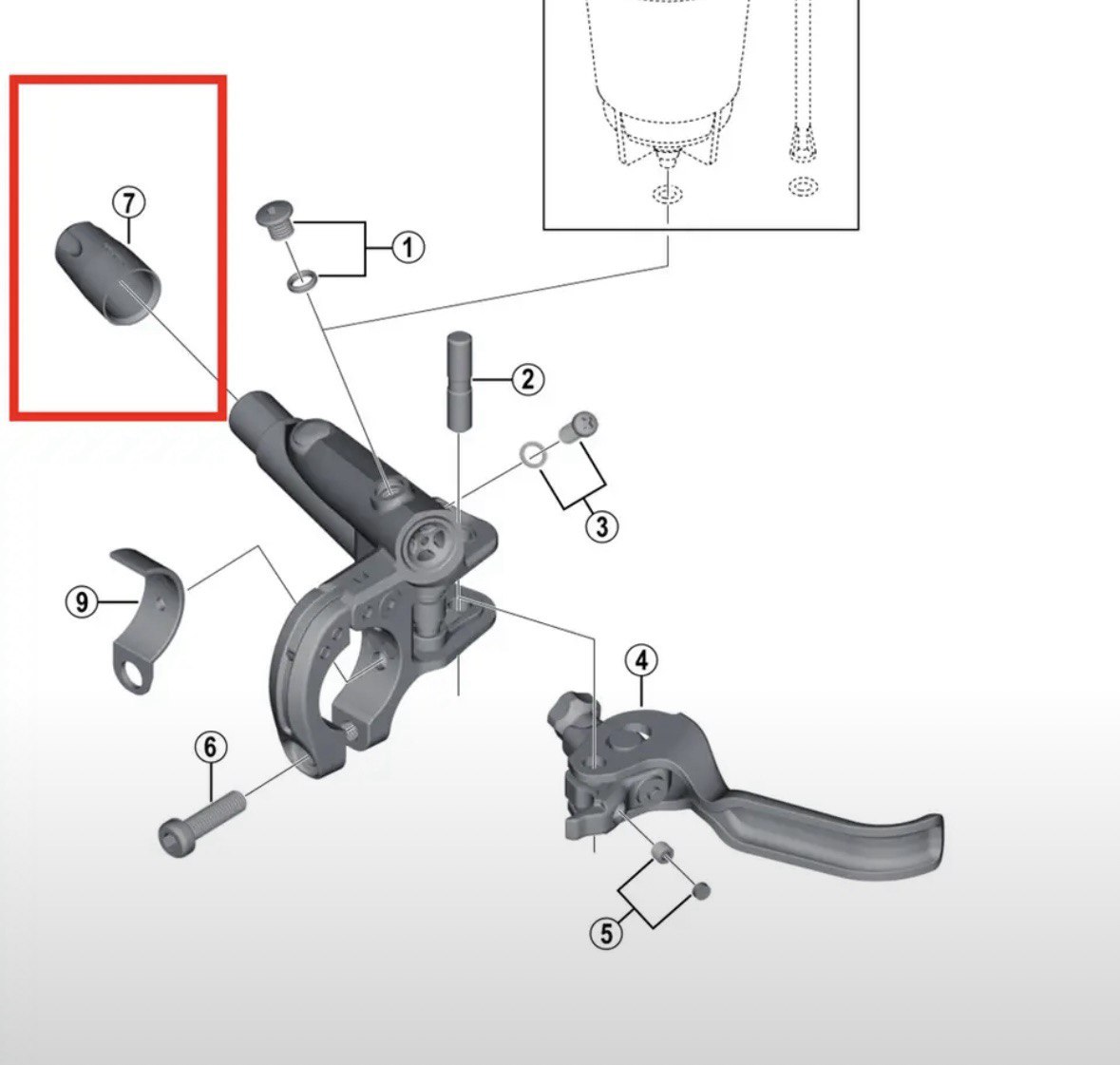 7
1
2
3
9
4
6
5